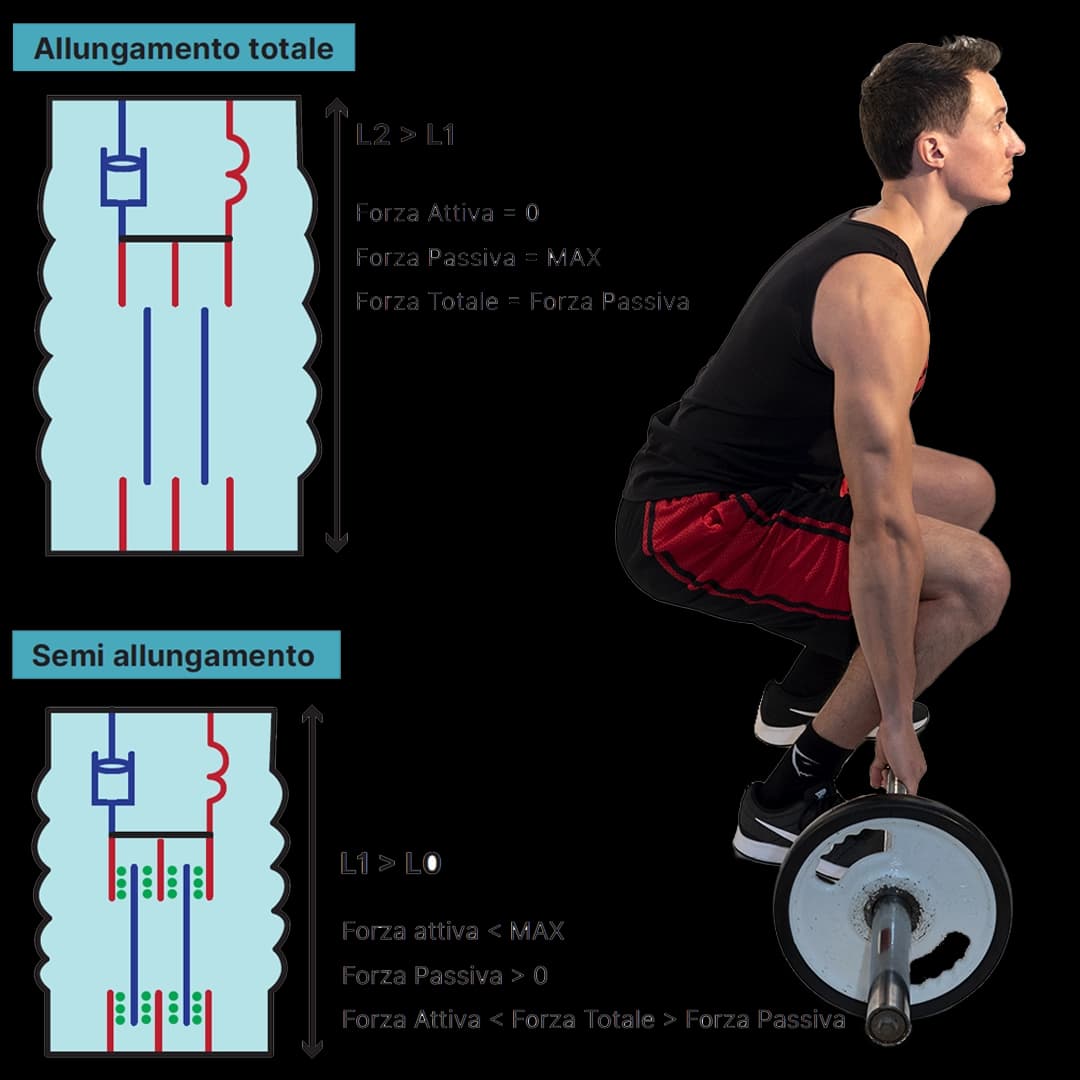 Allungamento totale

L2 > L1

Forza Attiva = 0

Forza Passiva = MAX

Forza Totale = Forza Passiva

Semi allungamento

L1 > L0

Forza attiva < MAX

Forza Passiva > 0

Forza Attiva < Forza Totale > Forza Passiva